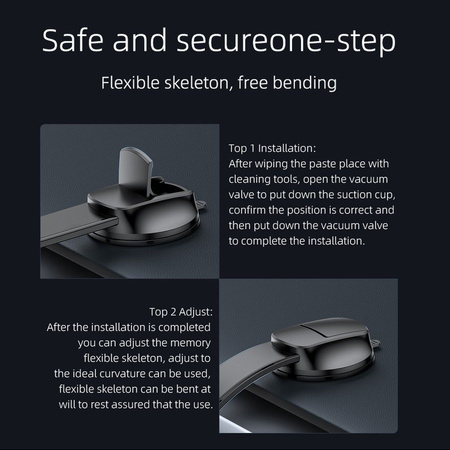 Safe and secureone-step

Flexible skeleton, free bending

Top 1 Installation:
After wiping the paste place with cleaning tools, open the vacuum valve to put down the suction cup, confirm the position is correct and then put down the vacuum valve to complete the installation.

Top 2 Adjust:
After the installation is completed you can adjust the memory flexible skeleton, adjust to the ideal curvature can be used, flexible skeleton can be bent at will to rest assured that the use.