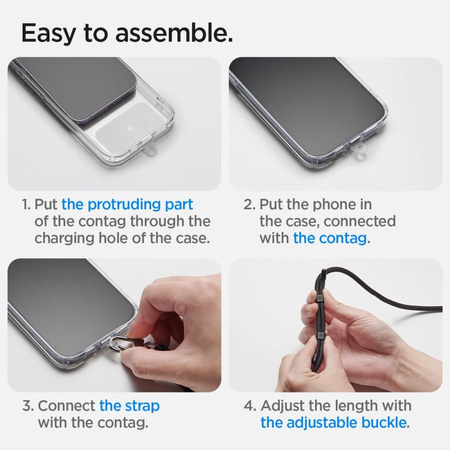 Easy to assemble.

1. Put the protruding part of the contag through the charging hole of the case.

2. Put the phone in the case, connected with the contag.

3. Connect the strap with the contag.

4. Adjust the length with the adjustable buckle.