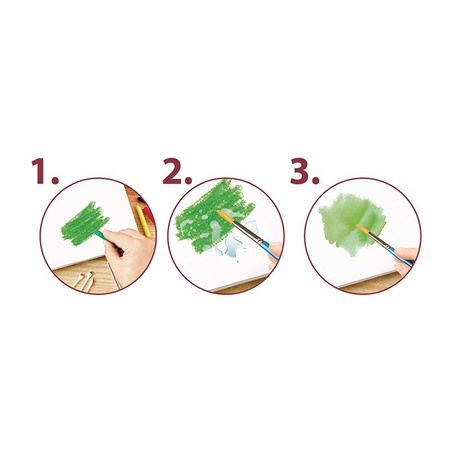 1.

2.

3.