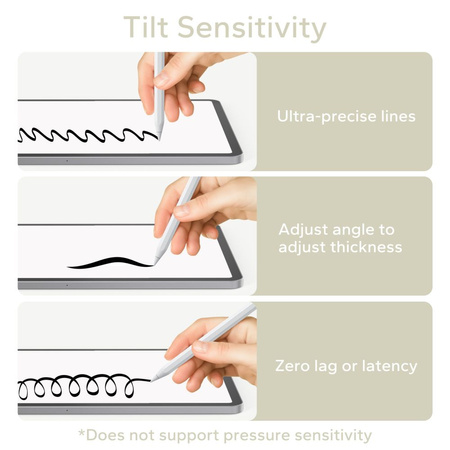 Tilt Sensitivity

Ultra-precise lines

Adjust angle to adjust thickness

Zero lag or latency

*Does not support pressure sensitivity