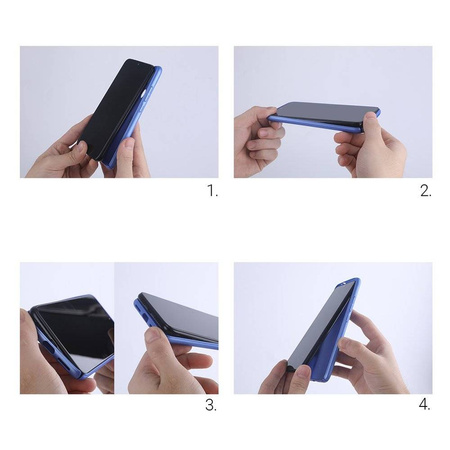 1.

2.

3.

4.