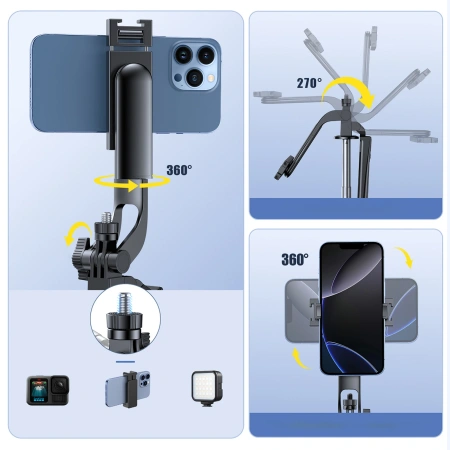 360°

270°

360°