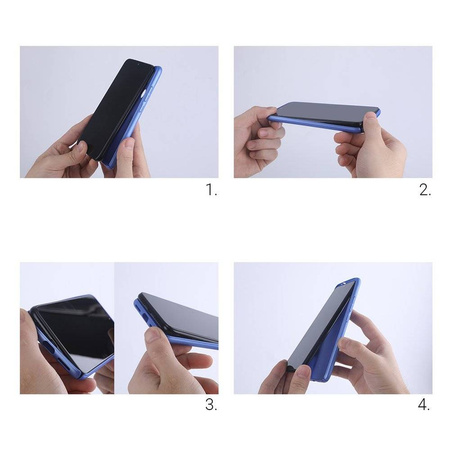 1.

2.

3.

4.