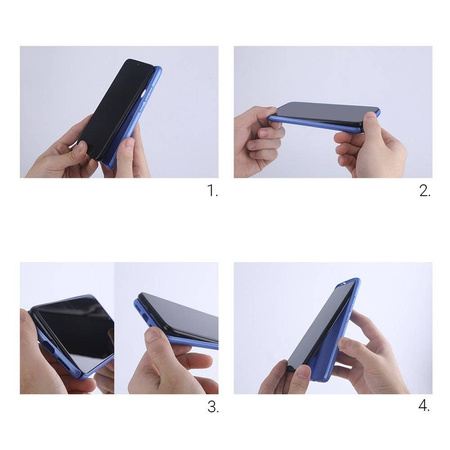 1.

2.

3.

4.