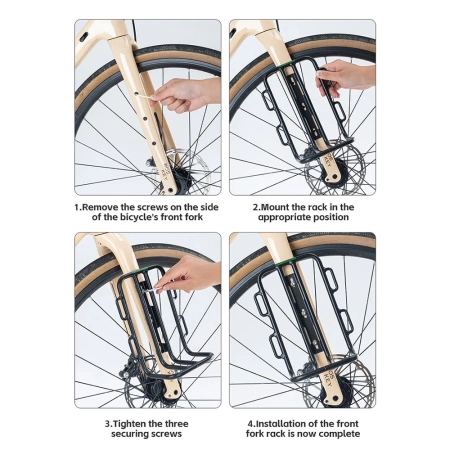 1.Remove the screws on the side of the bicycle's front fork

2.Mount the rack in the appropriate position

3.Tighten the three securing screws

4.Installation of the front fork rack is now complete