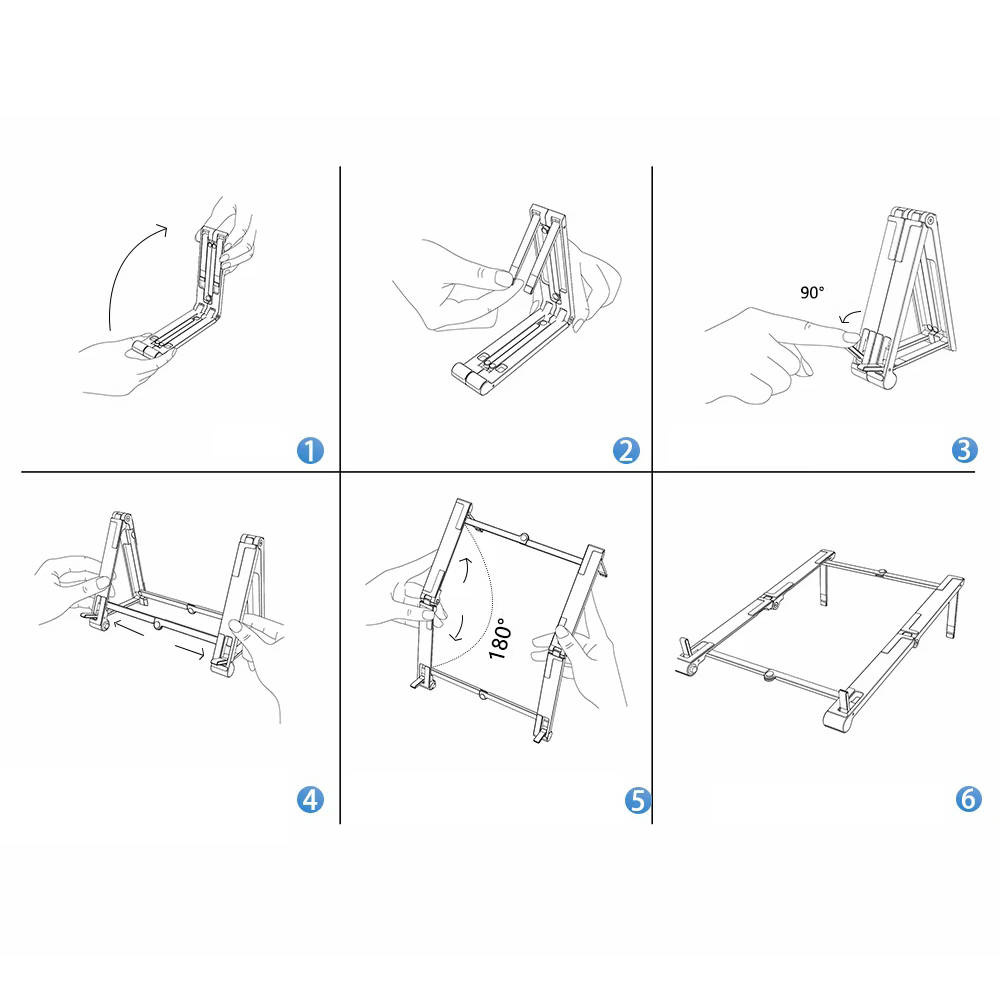 1

2

90°

3

4

180°

5

6